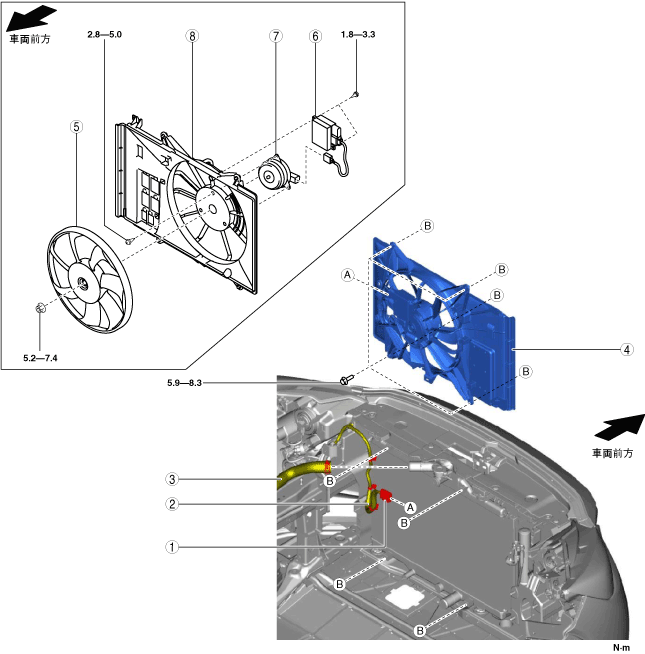 車両前方

2.8—5.0

8

7

6

1.8—3.3

5

5.2—7.4

B

A

B

B

4

B

5.9—8.3

車両前方

3

B

2

A

B

1

B

B

N·m