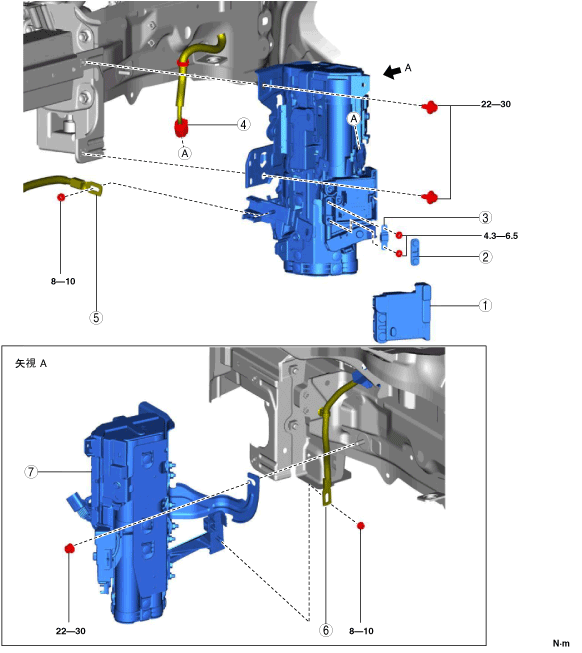 A

22—30

A

4

A

3

4.3—6.5

2

8—10

5

1

矢視 A

7

22—30

6

8—10

N·m