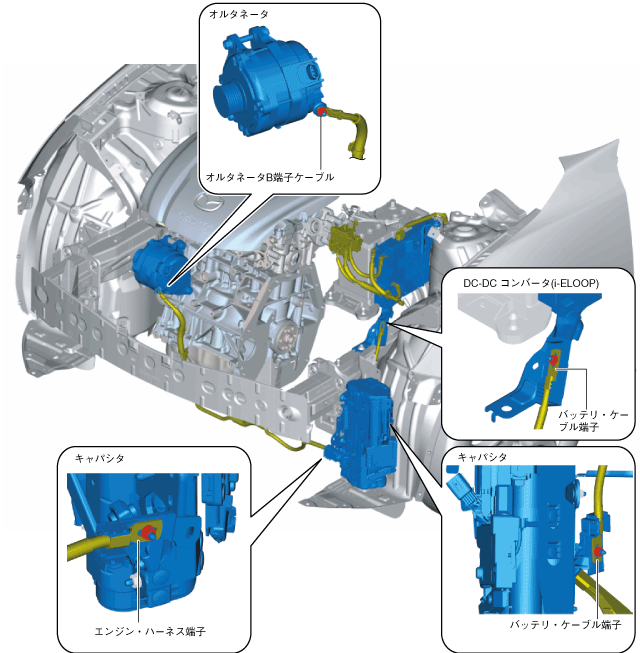 オルタネータ

オルタネータB端子ケーブル

DC-DC コンバータ(i-ELOOP)

バッテリ・ケーブル端子

キャパシタ

エンジン・ハーネス端子

キャパシタ

バッテリ・ケーブル端子