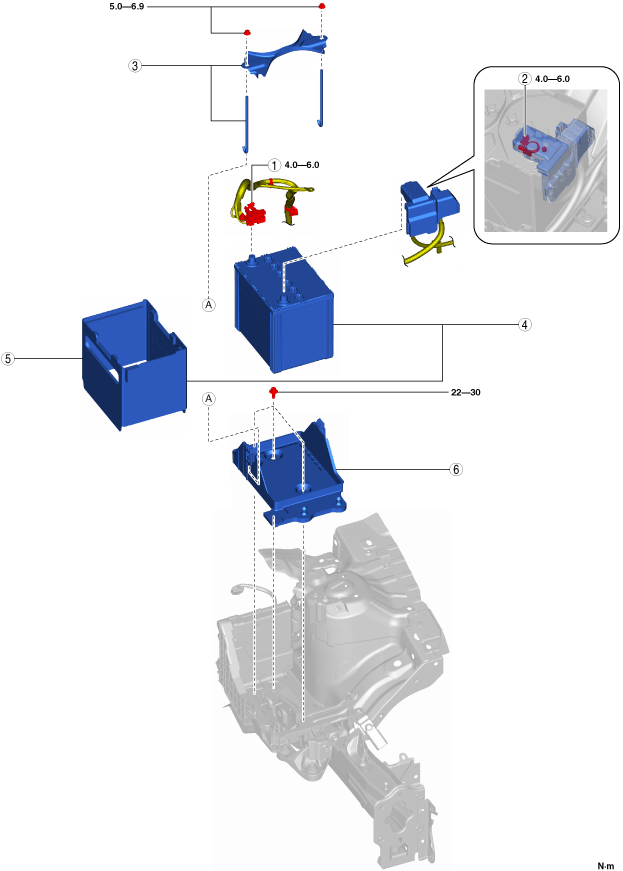 5.0—6.9

3

2 4.0—6.0

1 4.0—6.0

A

4

5

A

22—30

6

N·m