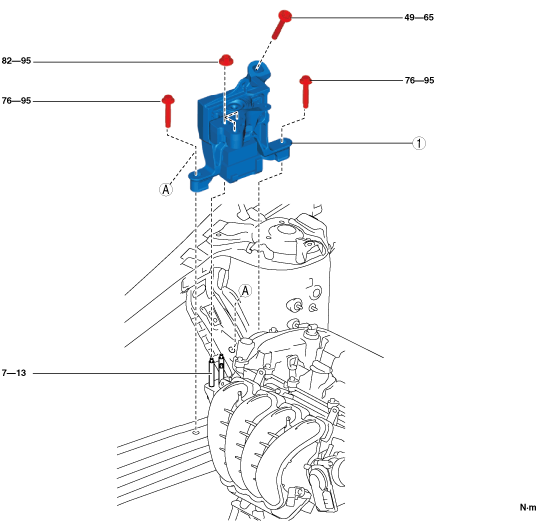 49—65

82—95

76—95

76—95

1

A

A

7—13

N·m