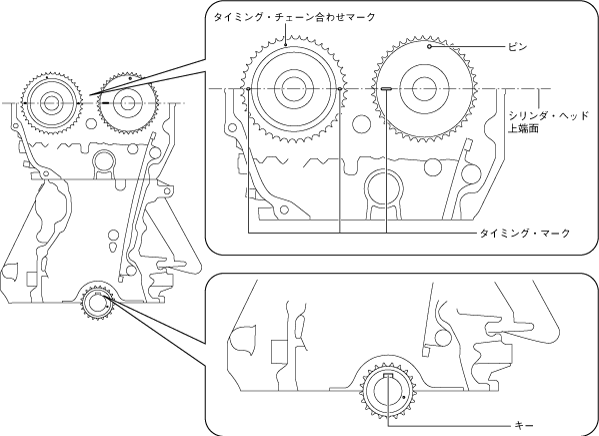 タイミング・チェーン合わせマーク

ピン

シリンダ・ヘッド上端面

タイミング・マーク

キー