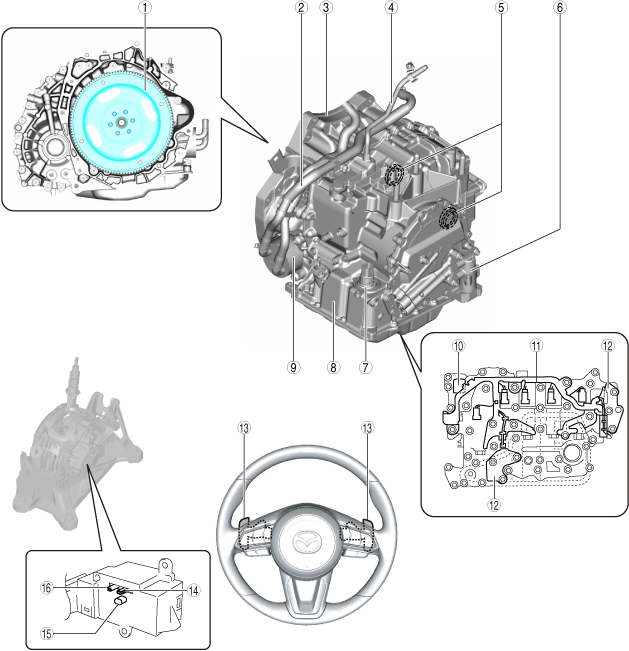 1
2
3
4
5
6
9
8
7
10
11
12
12
13
13
16
14
15