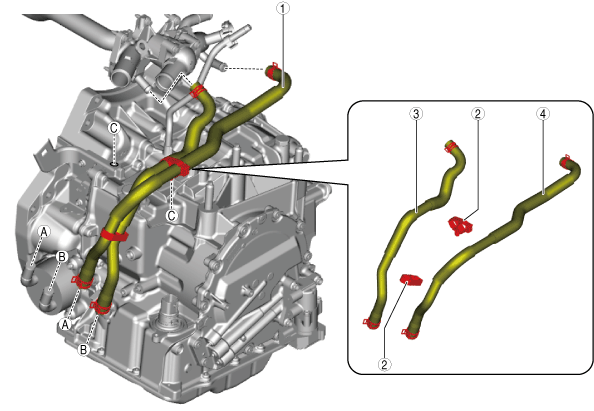 1
C
C
A
B
A
B
3
2
4
2