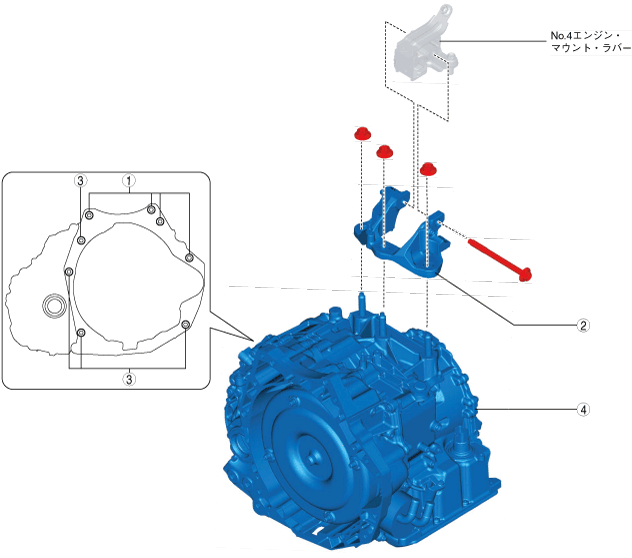 No.4エンジン・マウント・ラバー

③
①
③
②
④