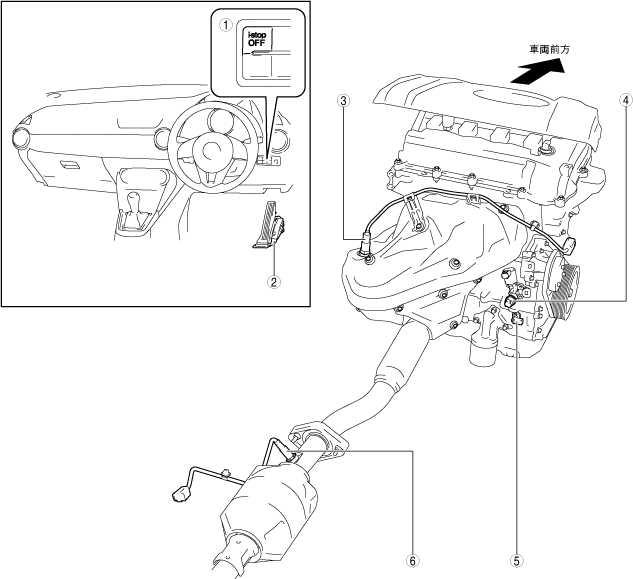 1
i-stop
OFF
2
車両前方
3
4
5
6