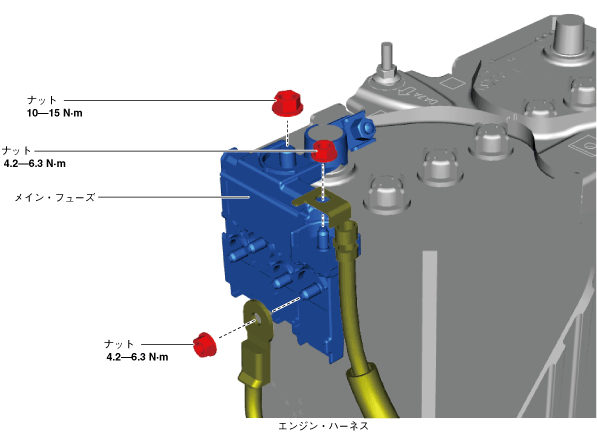 ナット
10—15 N·m

ナット
4.2—6.3 N·m

メイン・フューズ

ナット
4.2—6.3 N·m

エンジン・ハーネス