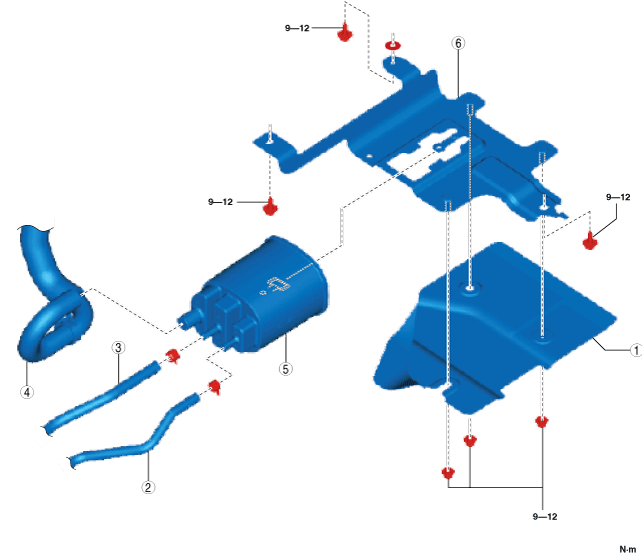 9—12
6
9—12
9—12
4
3
5
1
2
9—12
N·m