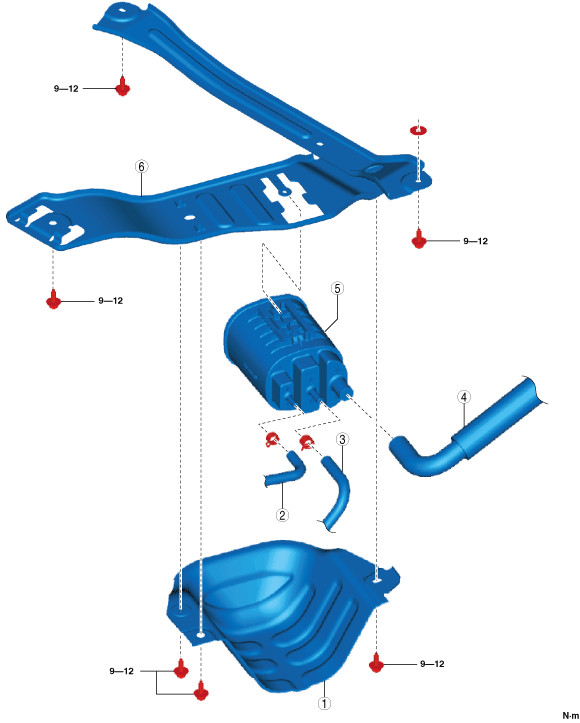 9—12

⑥

9—12

9—12

⑤

④

③

②

9—12

9—12

①

N·m