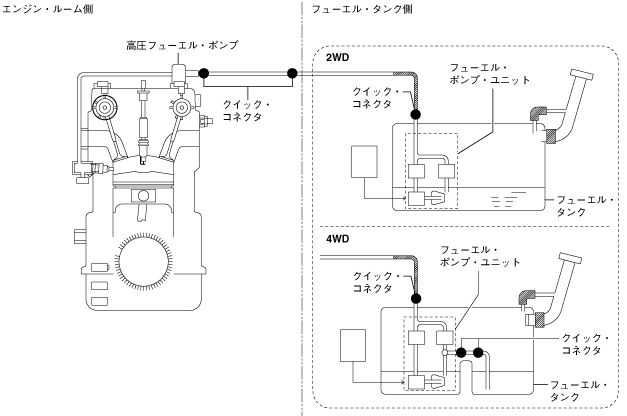 エンジン・ルーム側

フューエル・タンク側

高圧フューエル・ポンプ

クイック・コネクタ

2WD

フューエル・ポンプ・ユニット

クイック・コネクタ

フューエル・タンク

4WD

フューエル・ポンプ・ユニット

クイック・コネクタ

クイック・コネクタ

フューエル・タンク