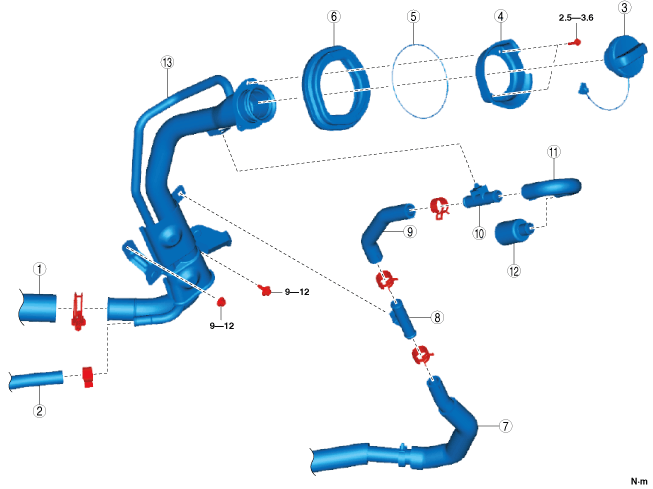 6
5
4
2.5—3.6
3
13
11
9
10
12
1
9—12
9—12
8
2
7
N·m