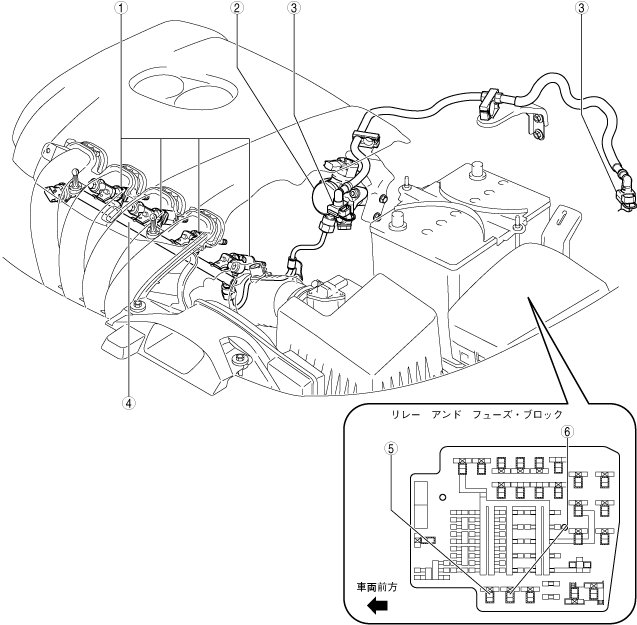 1
2
3
3
4
リレー アンド フューズ・ブロック
5
6
車両前方