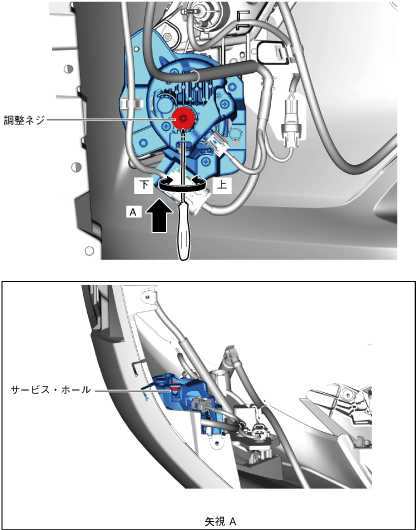 調整ネジ

下

上

A

サービス・ホール

矢視 A