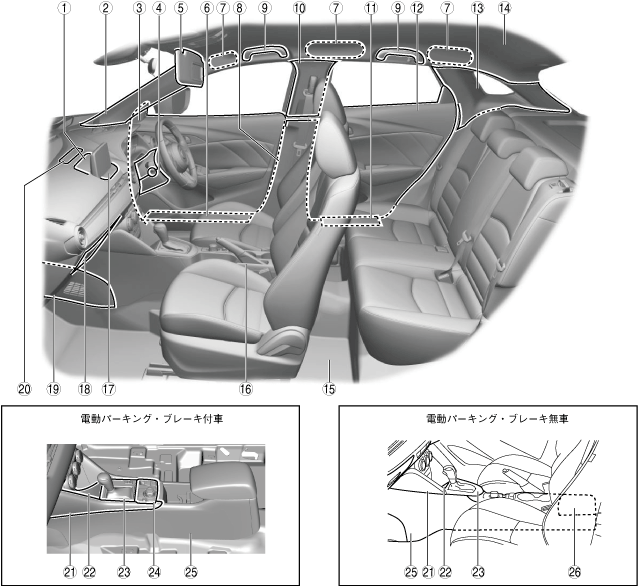 ① ② ③ ④ ⑤ ⑥ ⑦ ⑧ ⑨ ⑩ ⑦ ⑪ ⑨ ⑫ ⑦ ⑬ ⑭

⑳ ⑲ ⑱ ⑰ ⑯ ⑮

電動パーキング・ブレーキ付車

㉑ ㉒ ㉓ ㉔ ㉕

電動パーキング・ブレーキ無車

㉕ ㉑ ㉒ ㉓ ㉖