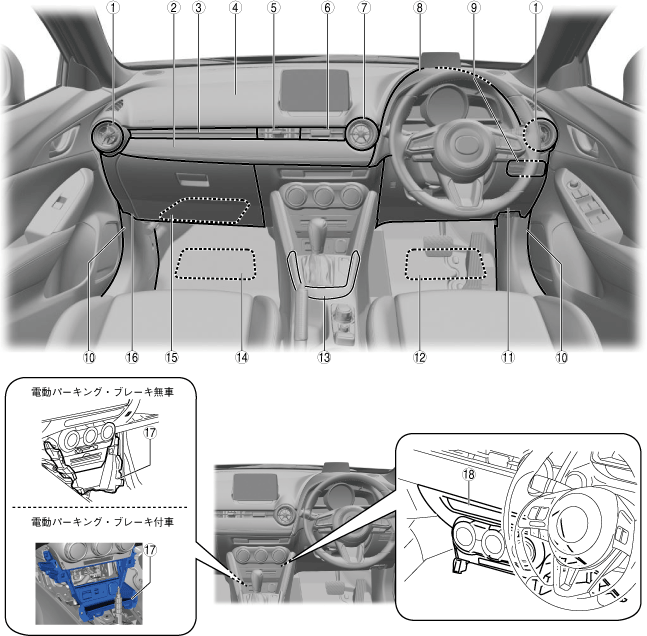 1 2 3 4 5 6 7 8 9 1

10 16 15 14 13 12 11 10

電動パーキング・ブレーキ無車

17

電動パーキング・ブレーキ付車

17

18