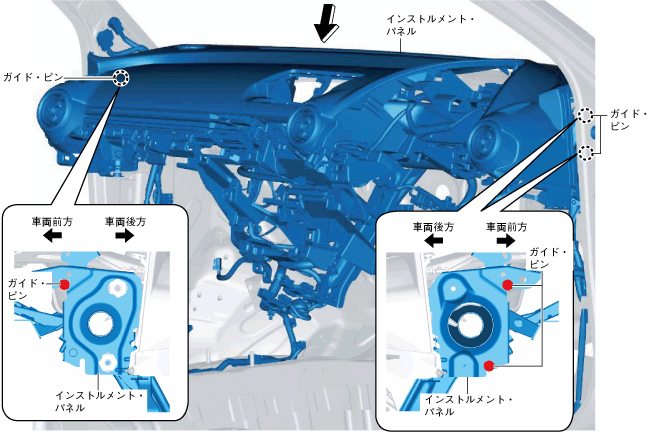 インストルメント・パネル

ガイド・ピン

ガイド・ピン

車両前方

車両後方

ガイド・ピン

インストルメント・パネル

車両後方

車両前方

ガイド・ピン

インストルメント・パネル