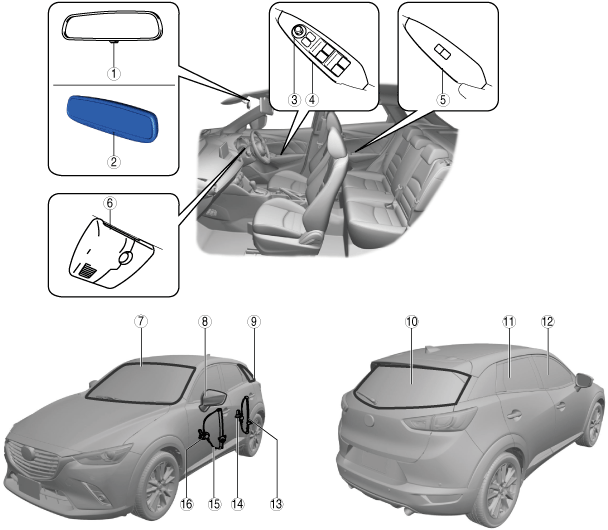 1
2
3
4
5
6
7
8
9
10
11
12
16
15
14
13