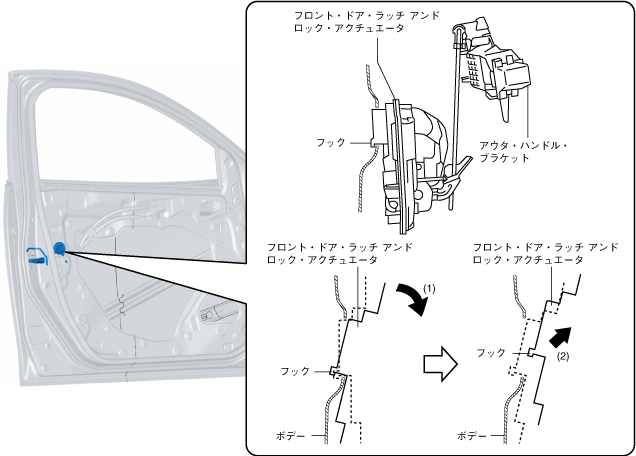 フロント・ドア・ラッチ アンド ロック・アクチュエータ

フック

アウタ・ハンドル・ブラケット

フロント・ドア・ラッチ アンド ロック・アクチュエータ

(1)

フック

ボデー

フロント・ドア・ラッチ アンド ロック・アクチュエータ

フック

(2)

ボデー