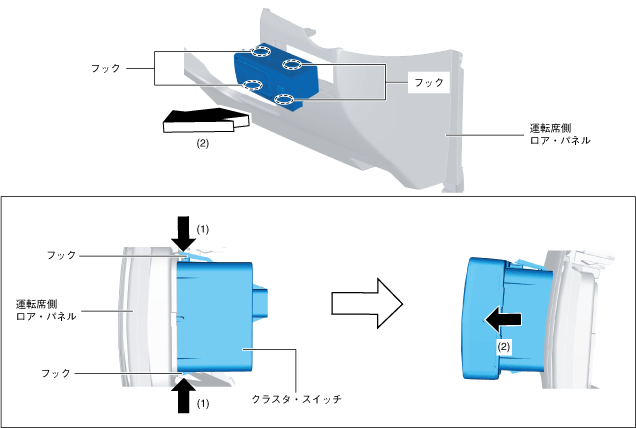 フック

フック

(2)

運転席側
ロア・パネル

(1)

フック

運転席側
ロア・パネル

フック

(1)

クラスタ・スイッチ

(2)