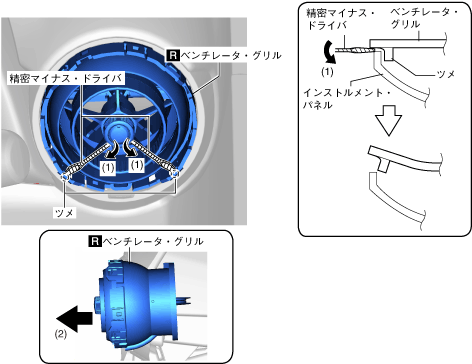 R ベンチレータ・グリル

精密マイナス・ドライバ

(1)

(1)

ツメ

R ベンチレータ・グリル

(2)

精密マイナス・ドライバ

ベンチレータ・グリル

(1)

ツメ

インストルメント・パネル