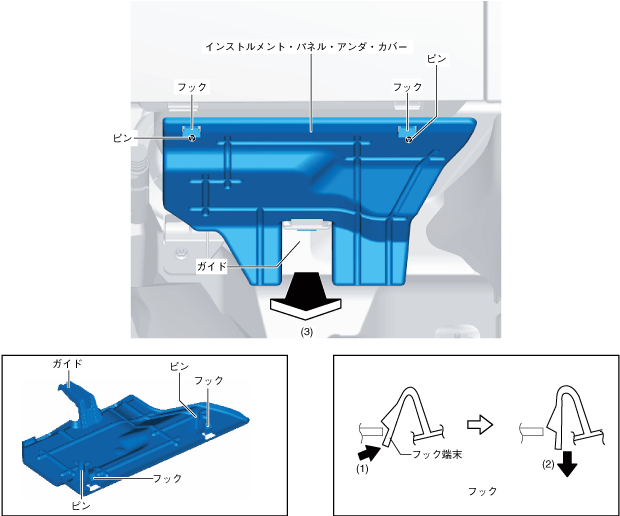 インストルメント・パネル・アンダ・カバー

ピン

フック

フック

ピン

ガイド

(3)

ガイド

ピン

フック

フック

ピン

フック端末

(1)

(2)

フック