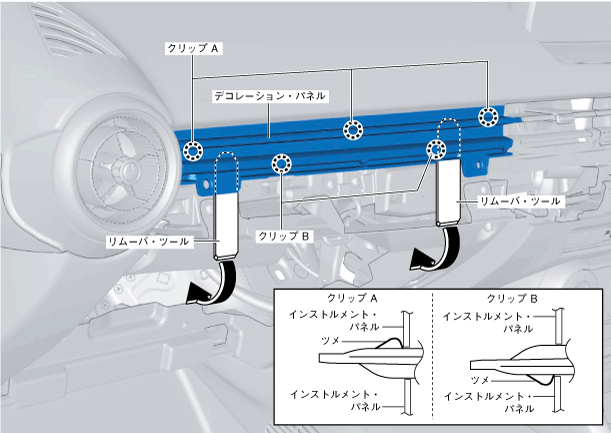 クリップ A

デコレーション・パネル

リムーバ・ツール

クリップ B

リムーバ・ツール

クリップ A

インストルメント・パネル

ツメ

インストルメント・パネル

クリップ B

インストルメント・パネル

ツメ

インストルメント・パネル