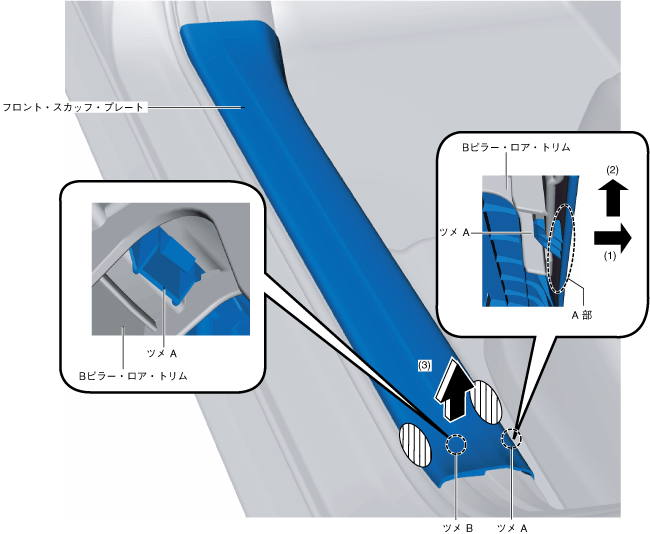 フロント・スカッフ・プレート

Bピラー・ロア・トリム

(2)

ツメ A

(1)

A 部

ツメ A

Bピラー・ロア・トリム

(3)

ツメ B

ツメ A