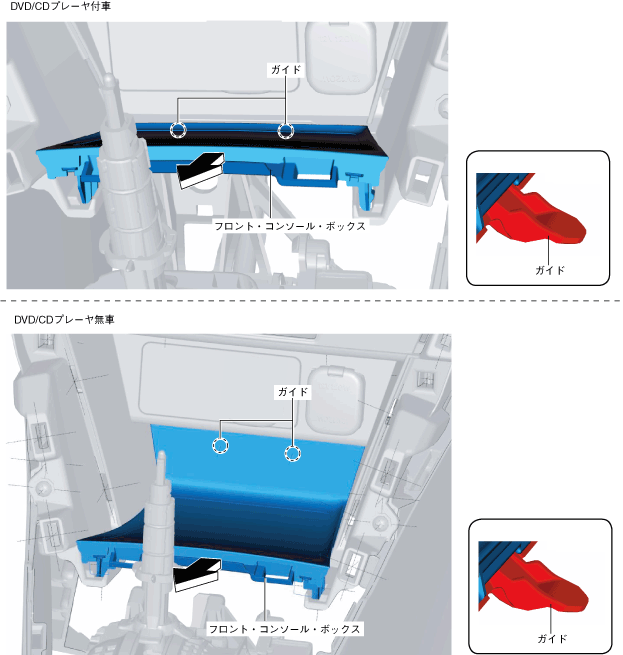 DVD/CDプレーヤ付車

ガイド

フロント・コンソール・ボックス

ガイド

DVD/CDプレーヤ無車

ガイド

フロント・コンソール・ボックス

ガイド