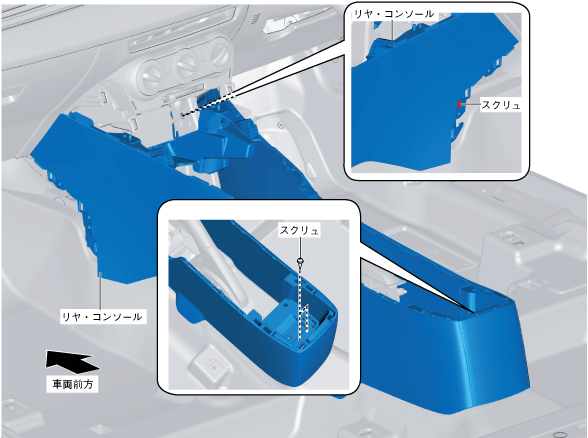 リヤ・コンソール

スクリュ

スクリュ

リヤ・コンソール

車両前方