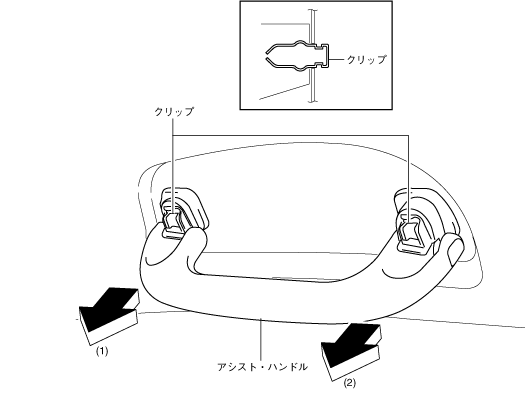 クリップ

クリップ

(1)

アシスト・ハンドル

(2)