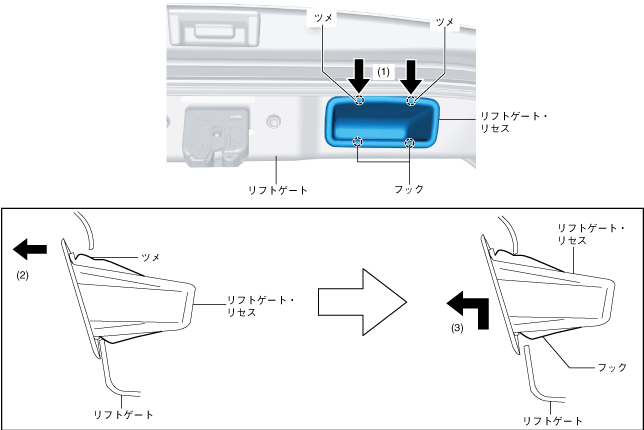 ツメ

ツメ

(1)

リフトゲート・リセス

リフトゲート

フック

(2)

ツメ

リフトゲート・リセス

リフトゲート

リフトゲート・リセス

(3)

フック

リフトゲート