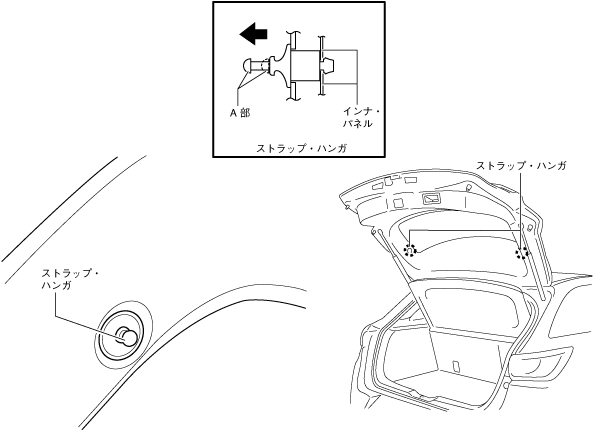 A 部

インナ・パネル

ストラップ・ハンガ

ストラップ・ハンガ

ストラップ・ハンガ