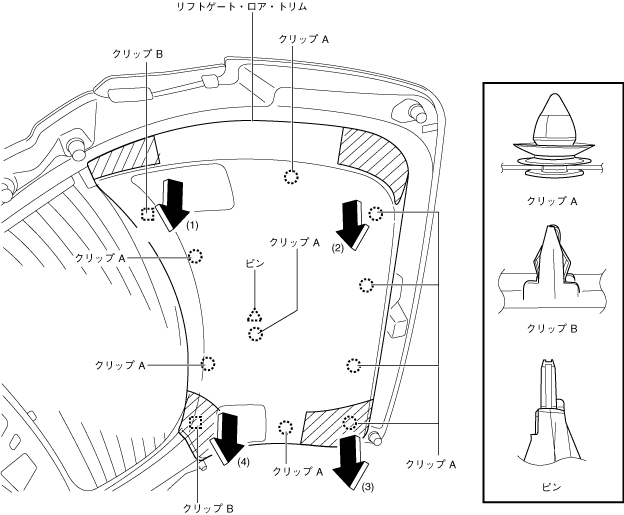 リフトゲート・ロア・トリム
クリップ A
クリップ B
(1)
(2)
クリップ A
クリップ A
ピン
クリップ A
(4)
クリップ A
(3)
クリップ A
クリップ B
クリップ A
クリップ B
ピン