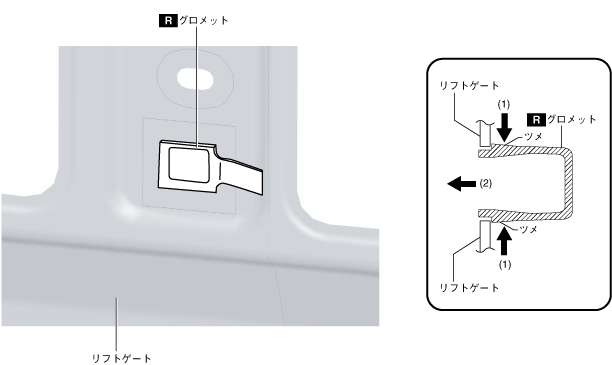 R グロメット

リフトゲート

リフトゲート
(1)
R グロメット
ツメ
(2)
ツメ
(1)
リフトゲート