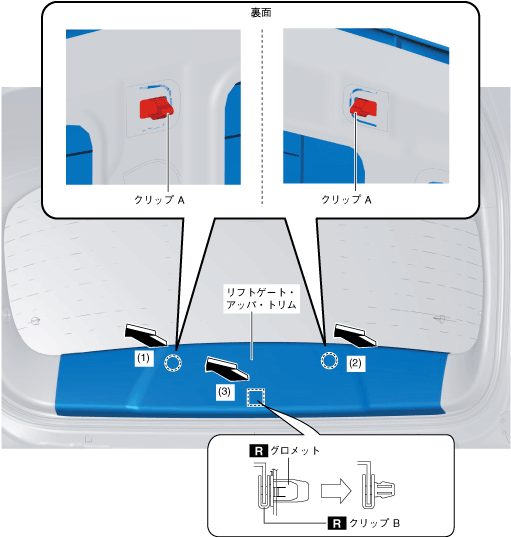 裏面

クリップ A

クリップ A

リフトゲート・アッパ・トリム

(1)

(2)

(3)

R グロメット

R クリップ B