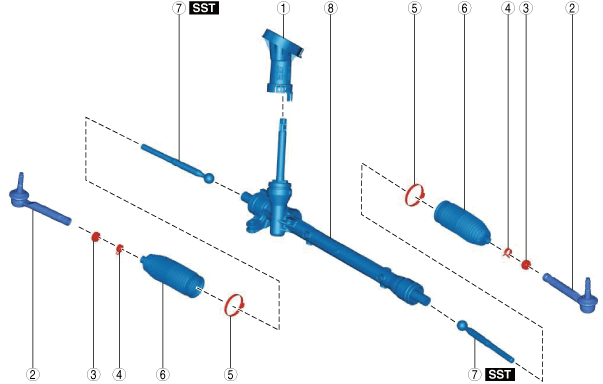 ⑦ SST
①
⑧
⑤
⑥
④
③
②
②
③
④
⑥
⑤
⑦ SST