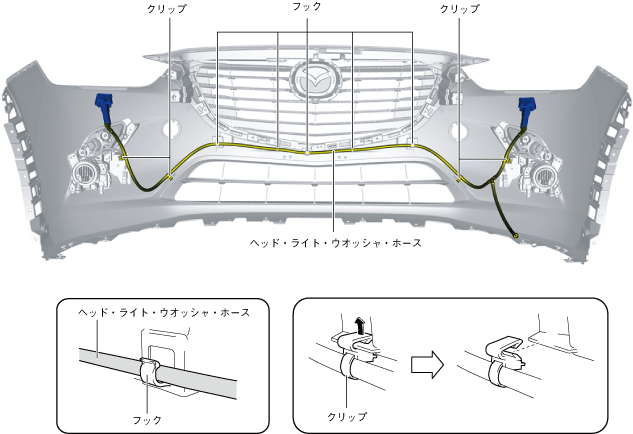 クリップ

フック

クリップ

ヘッド・ライト・ウオッシャ・ホース

ヘッド・ライト・ウオッシャ・ホース

フック

クリップ