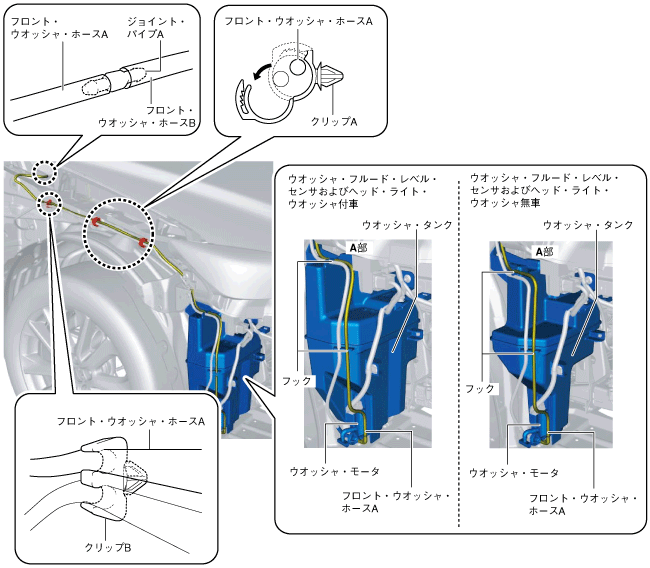 フロント・ウオッシャ・ホースA

ジョイント・パイプA

フロント・ウオッシャ・ホースB

フロント・ウオッシャ・ホースA

クリップA

ウオッシャ・フルード・レベル・センサおよびヘッド・ライト・ウオッシャ付車

ウオッシャ・タンク

A部

フック

ウオッシャ・モータ

フロント・ウオッシャ・ホースA

ウオッシャ・フルード・レベル・センサおよびヘッド・ライト・ウオッシャ無車

ウオッシャ・タンク

A部

フック

ウオッシャ・モータ

フロント・ウオッシャ・ホースA

フロント・ウオッシャ・ホースA

クリップB