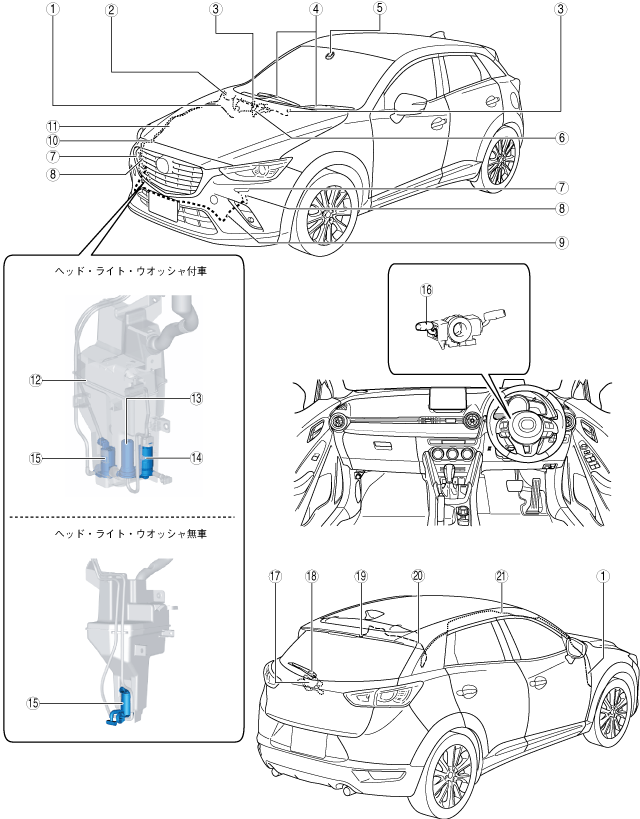 ①
②
③
④
⑤
③
⑪
⑩
⑦
⑧
⑥
⑦
⑧
⑨

ヘッド・ライト・ウオッシャ付車

⑫
⑬
⑮
⑭

ヘッド・ライト・ウオッシャ無車

⑮

⑯

⑰
⑱
⑲
⑳
㉑
①