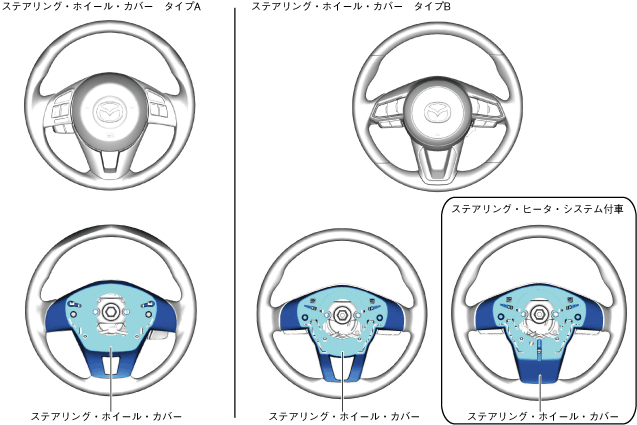 ステアリング・ホイール・カバー　タイプA

ステアリング・ホイール・カバー

ステアリング・ホイール・カバー　タイプB

ステアリング・ホイール・カバー

ステアリング・ヒータ・システム付車

ステアリング・ホイール・カバー