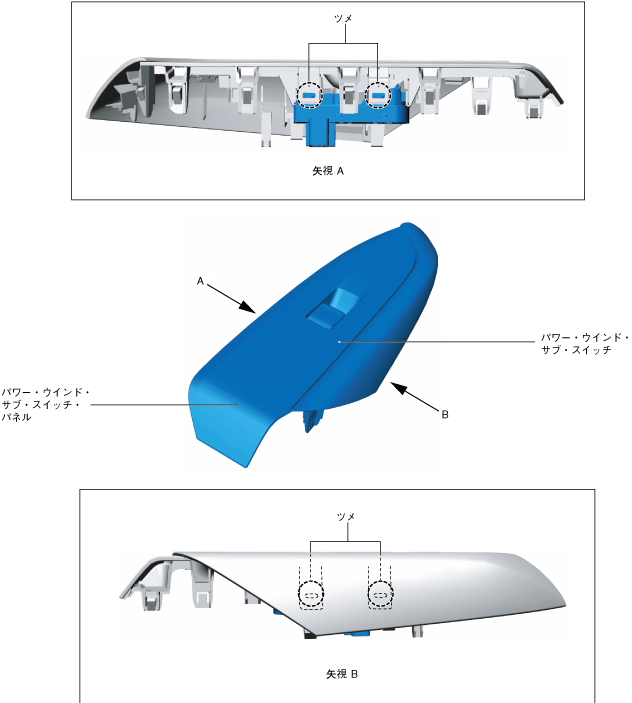 ツメ

矢視 A

A

パワー・ウインド・サブ・スイッチ

パワー・ウインド・サブ・スイッチ・パネル

B

ツメ

矢視 B