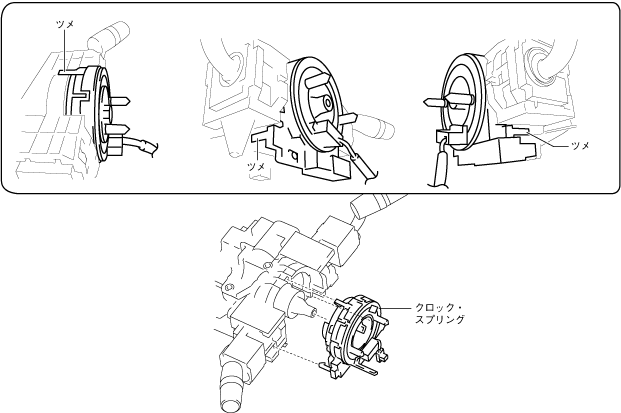 ツメ

ツメ

ツメ

クロック・スプリング