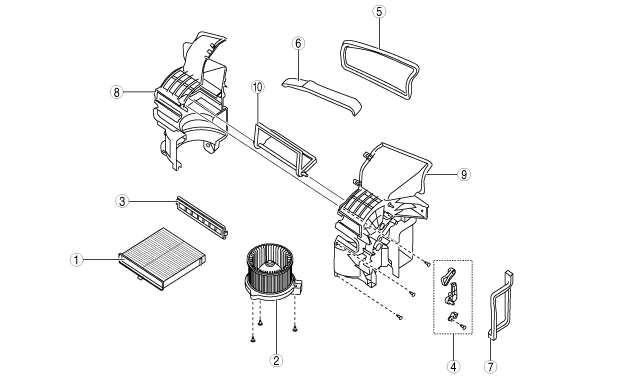 5
6
8
10
9
3
1
2
4
7