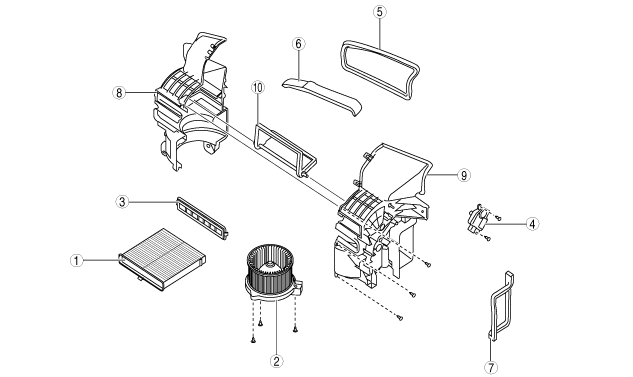 5
6
8
10
9
3
4
1
2
7