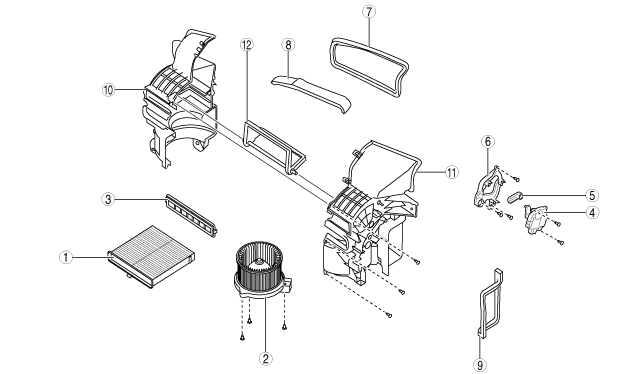 7
12
8
10
6
11
5
3
4
1
2
9