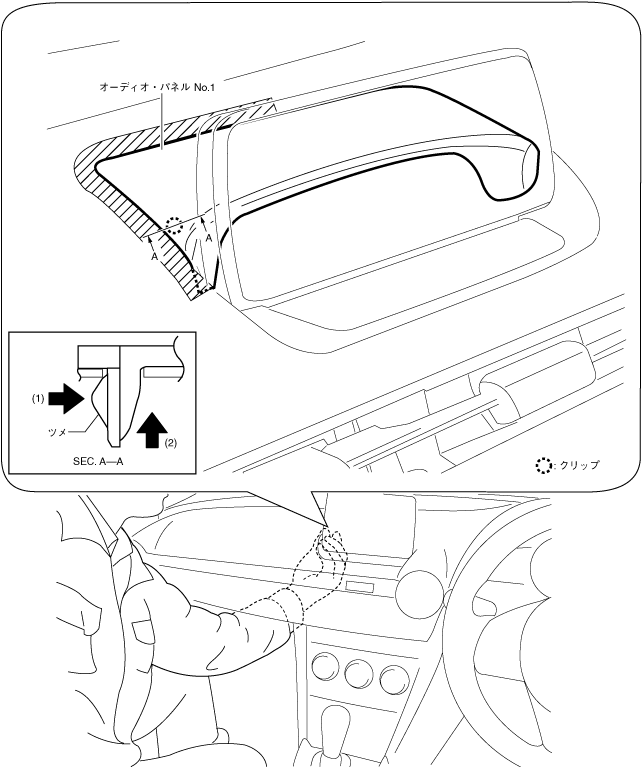 オーディオ・パネル No.1

A

A

(1)

ツメ

(2)

SEC. A—A

: クリップ