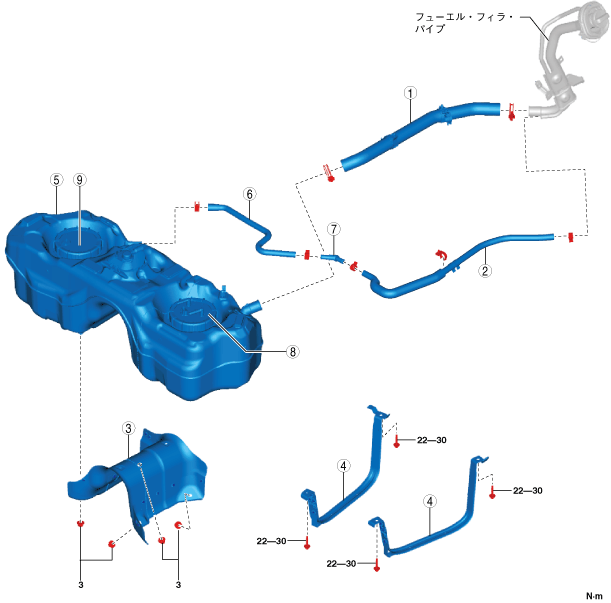 フューエル・フィラ・パイプ

1

5

9

6

7

2

8

3

4

22—30

22—30

4

22—30

22—30

3

3

N·m