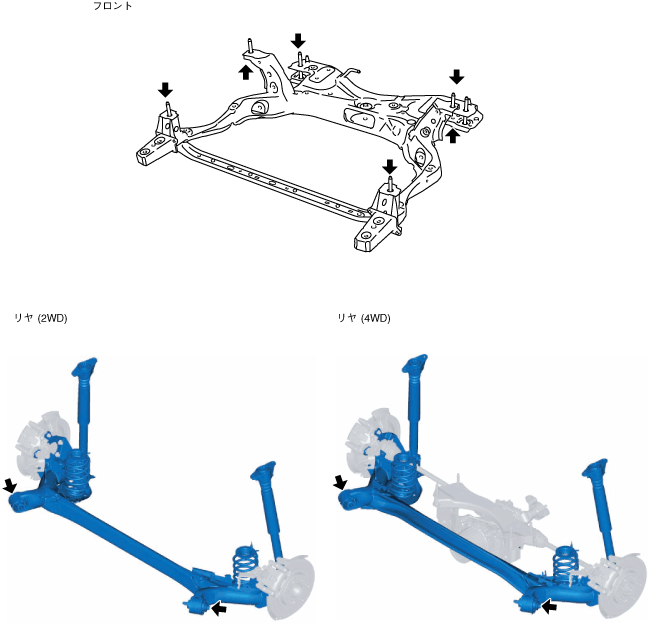 フロント

リヤ (2WD)

リヤ (4WD)