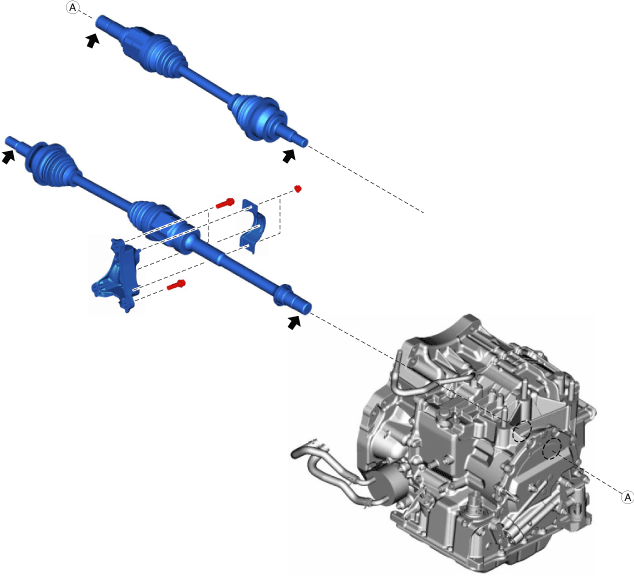 A

A