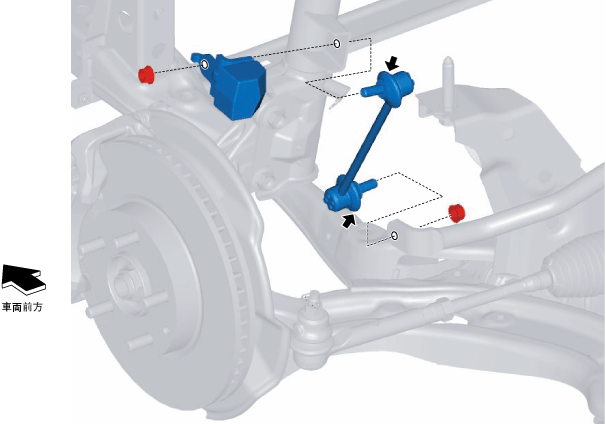 車両前方